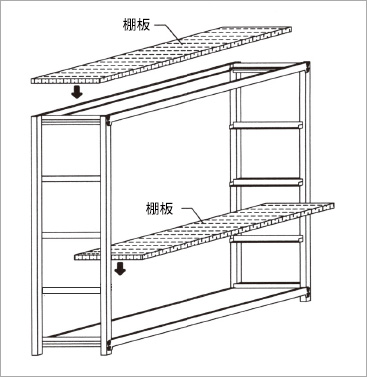 棚板

棚板